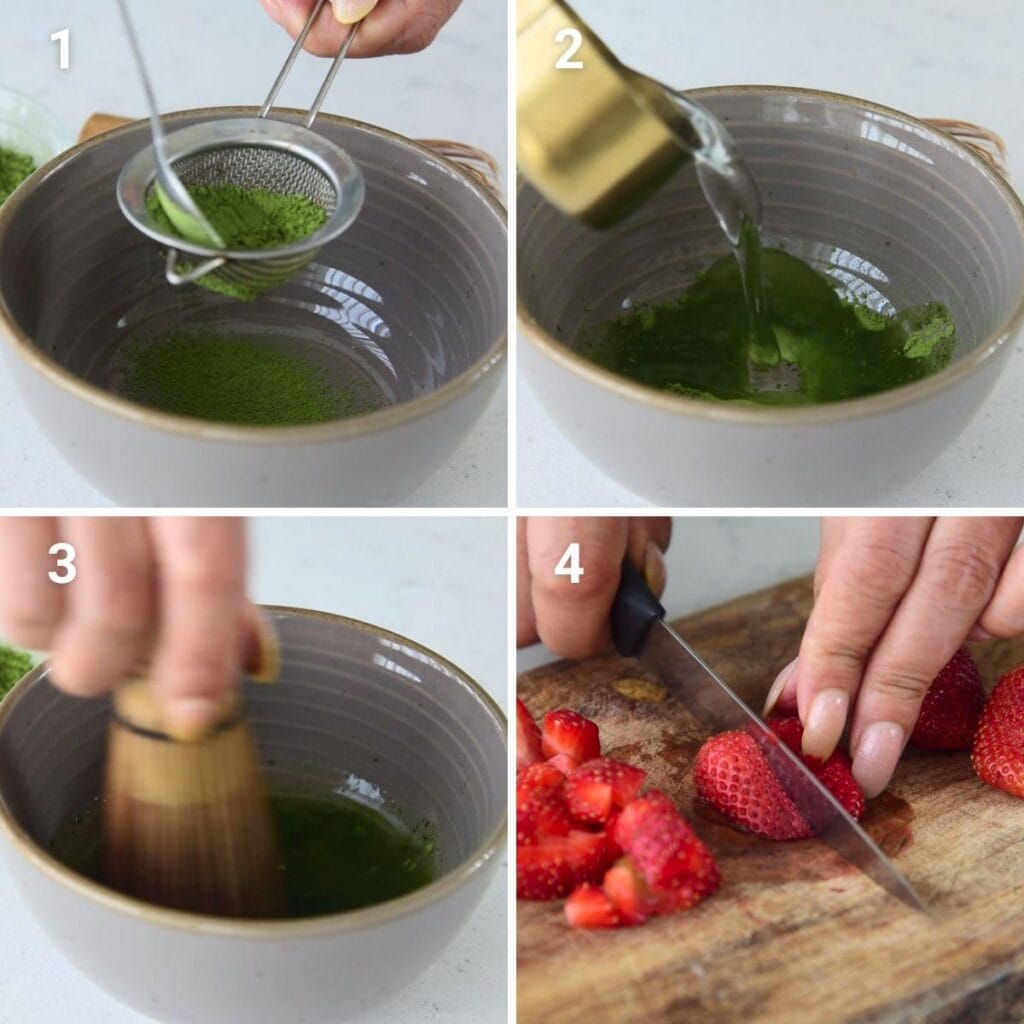 1

2

3

4